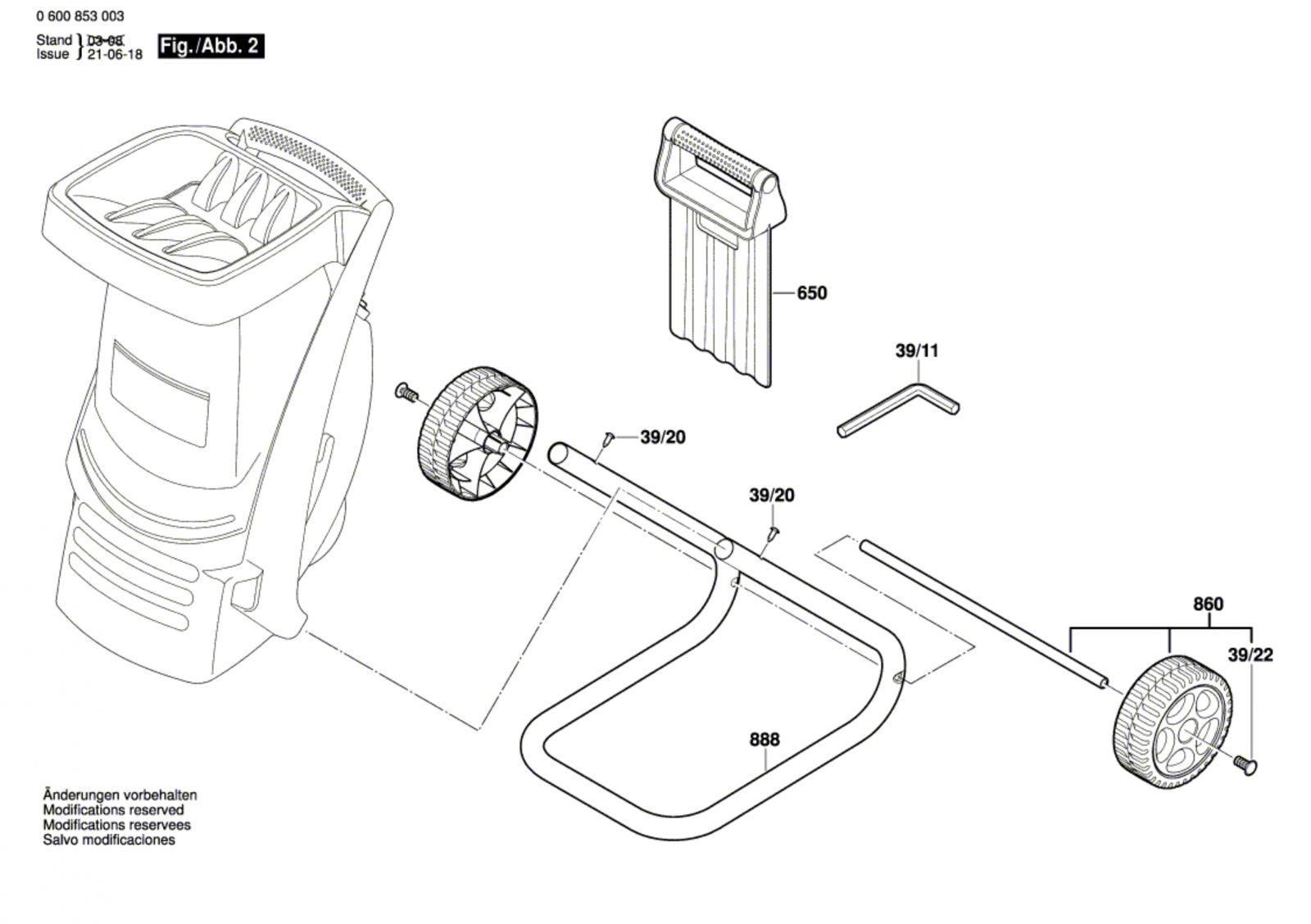 0 600 853 003

Stand } 03-08
Issue } 21-06-18

Fig./Abb. 2

650

39/11

39/20

39/20

860

39/22

888

Änderungen vorbehalten
Modifications reserved
Modifications reservees
Salvo modificaciones